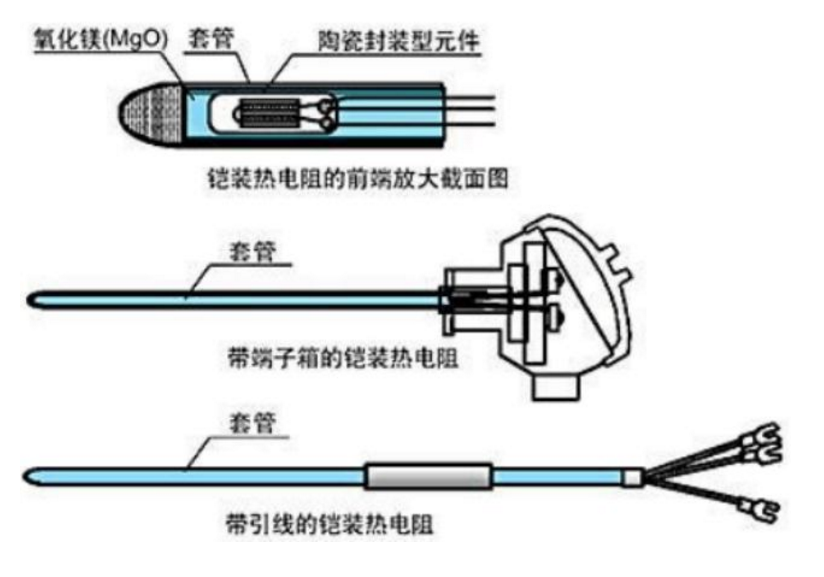 氧化镁(MgO)
套管
陶瓷封装型元件
铠装热电阻的前端放大截面图

套管
带端子箱的铠装热电阻

套管
带引线的铠装热电阻